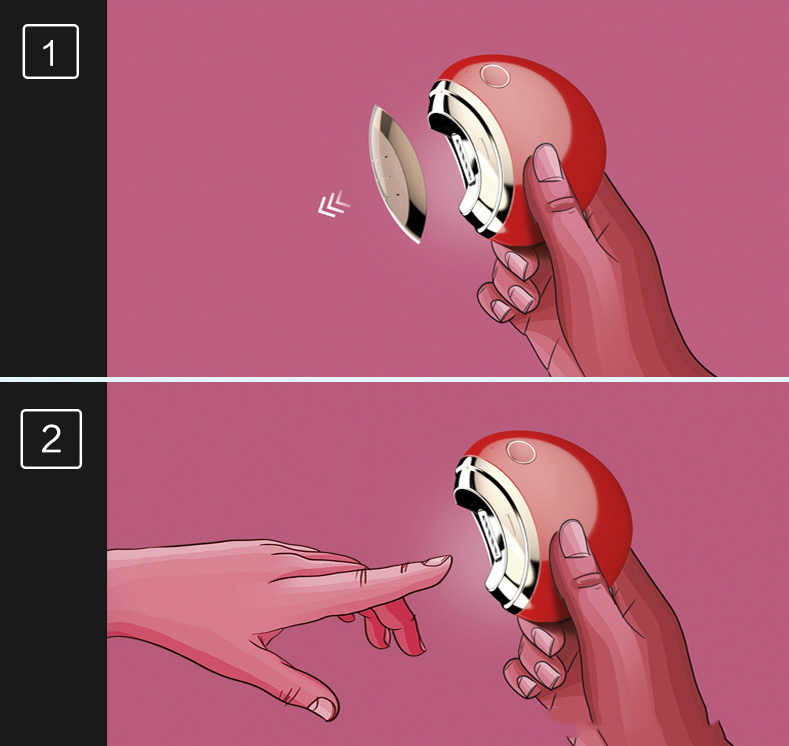 1

2