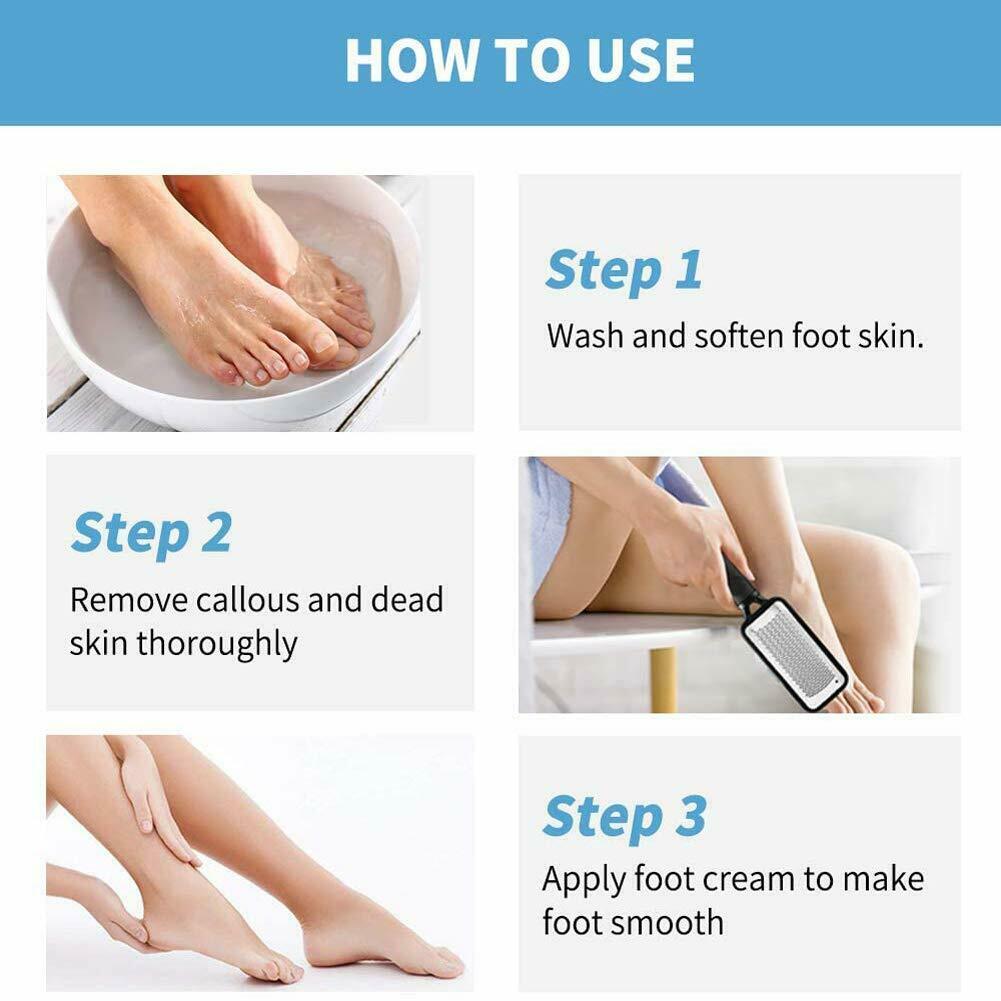 HOW TO USE

Step 1
Wash and soften foot skin.

Step 2
Remove callous and dead skin thoroughly

Step 3
Apply foot cream to make foot smooth